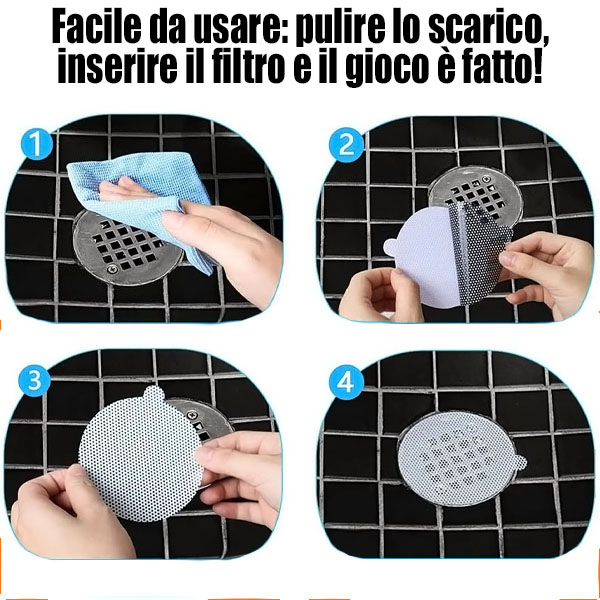 Facile da usare: pulire lo scarico, inserire il filtro e il gioco è fatto!

1

2

3

4